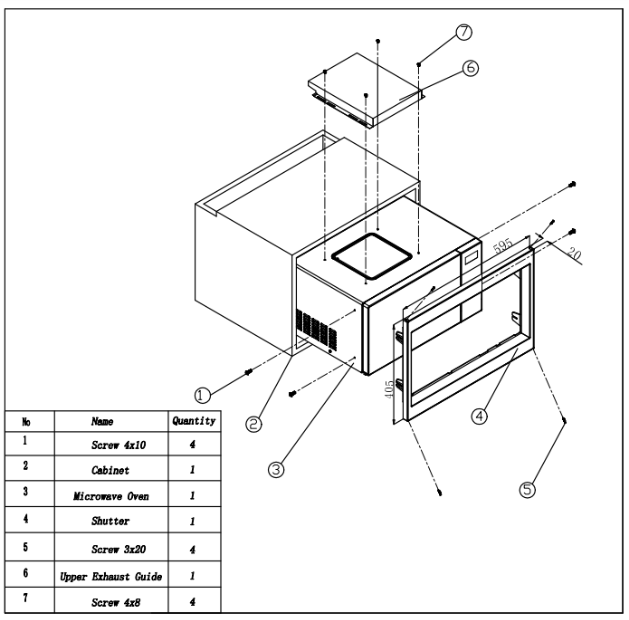 7
6
595
20
405
1
2
3
4
5

| No | Name | Quantity |
|---|---|---|
| 1 | Screw 4x10 | 4 |
| 2 | Cabinet | 1 |
| 3 | Microwave Oven | 1 |
| 4 | Shutter | 1 |
| 5 | Screw 3x20 | 4 |
| 6 | Upper Exhaust Guide | 1 |
| 7 | Screw 4x8 | 4 |